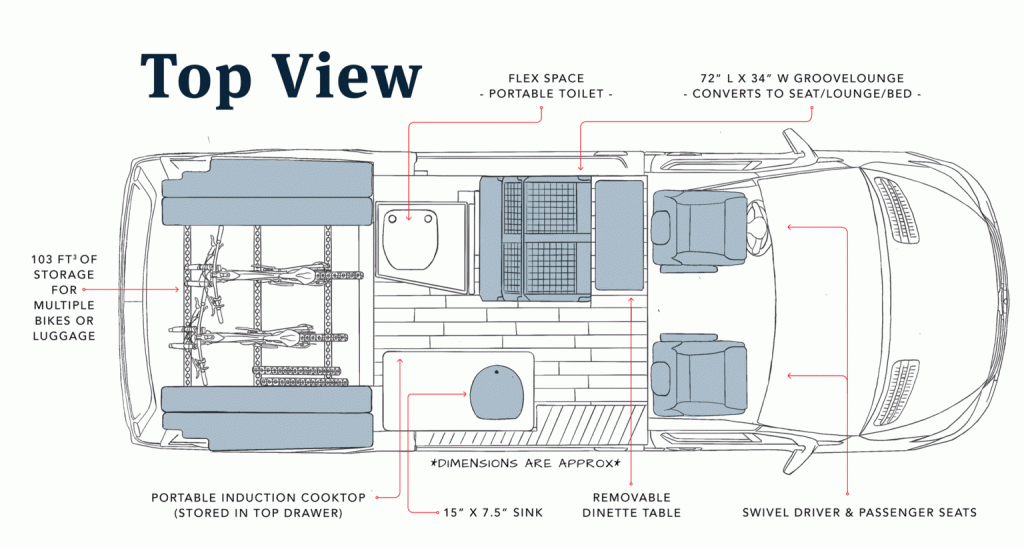 Top View

FLEX SPACE
- PORTABLE TOILET -

72" L X 34" W GROOVELOUNGE
- CONVERTS TO SEAT/LOUNGE/BED -

103 FT$^3$ OF STORAGE FOR MULTIPLE BIKES OR LUGGAGE

*DIMENSIONS ARE APPROX*

PORTABLE INDUCTION COOKTOP
(STORED IN TOP DRAWER)

15" X 7.5" SINK

REMOVABLE
DINETTE TABLE

SWIVEL DRIVER & PASSENGER SEATS